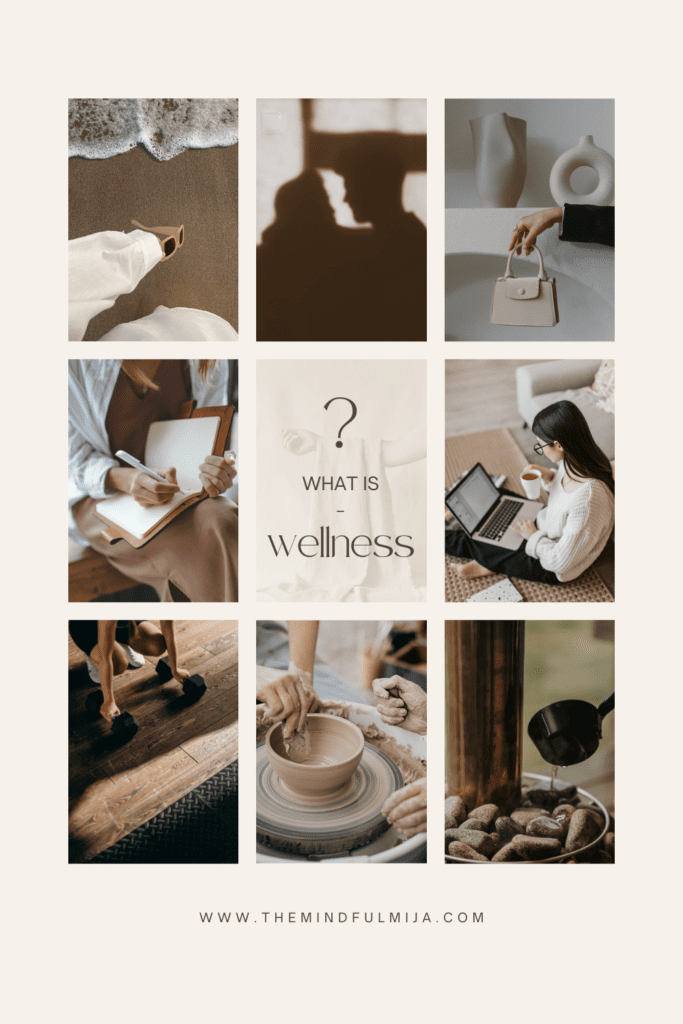 ?

WHAT IS

-

wellness

WWW.THEMINDFULMIJA.COM